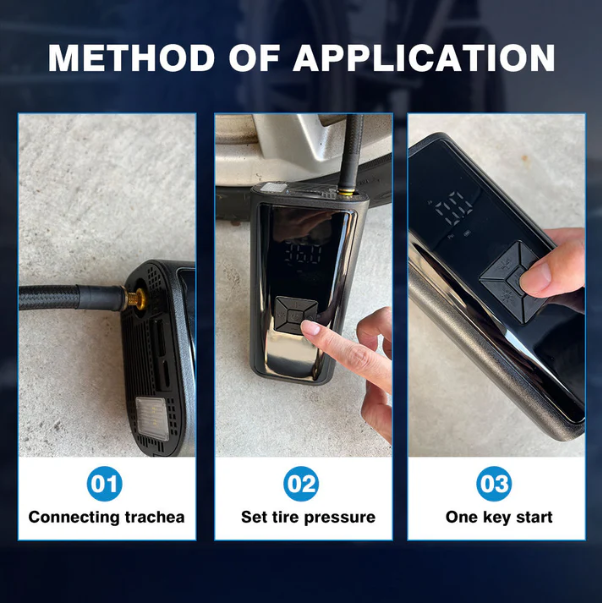 METHOD OF APPLICATION

01
Connecting trachea

02
Set tire pressure

03
One key start