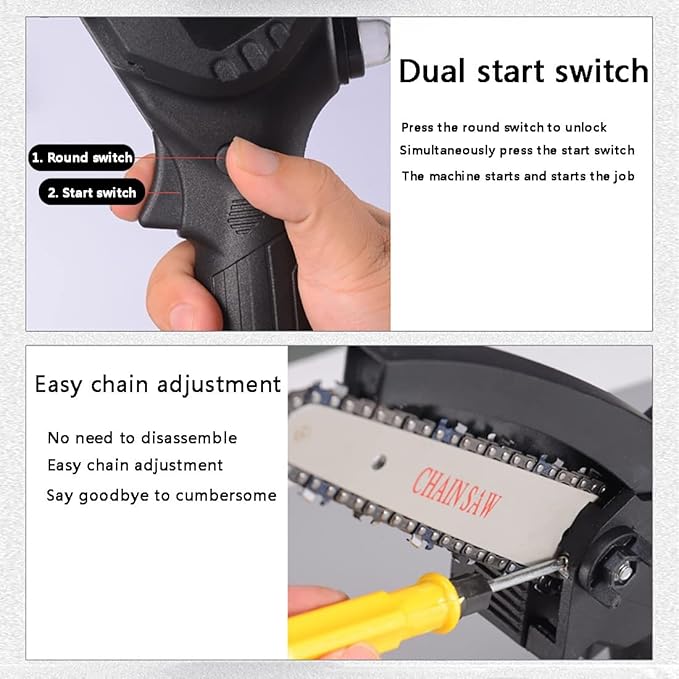 1. Round switch
2. Start switch

Dual start switch

Press the round switch to unlock
Simultaneously press the start switch
The machine starts and starts the job

Easy chain adjustment

No need to disassemble
Easy chain adjustment
Say goodbye to cumbersome

CHAIN SAW